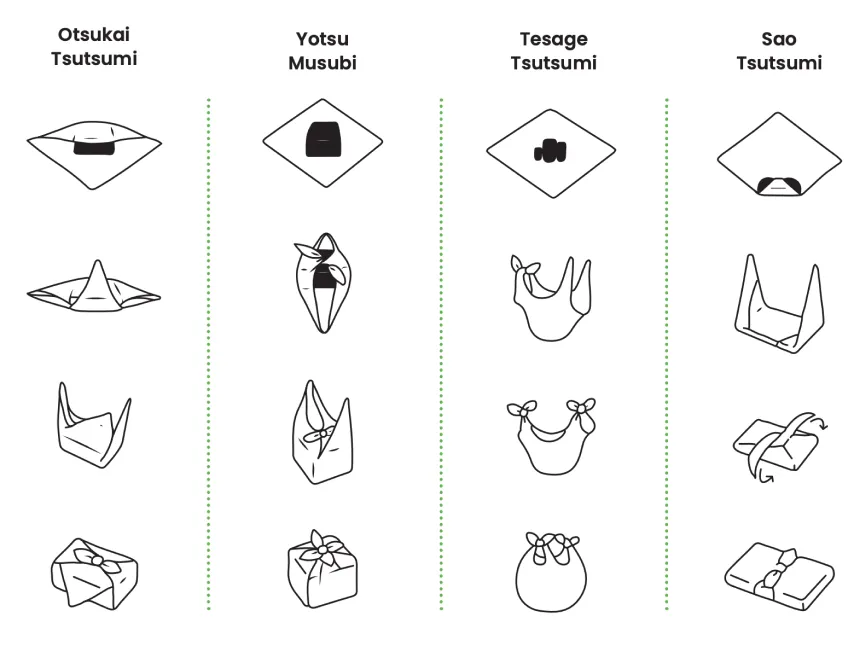 Otsukai Tsutsumi

Yotsu Musubi

Tesage Tsutsumi

Sao Tsutsumi